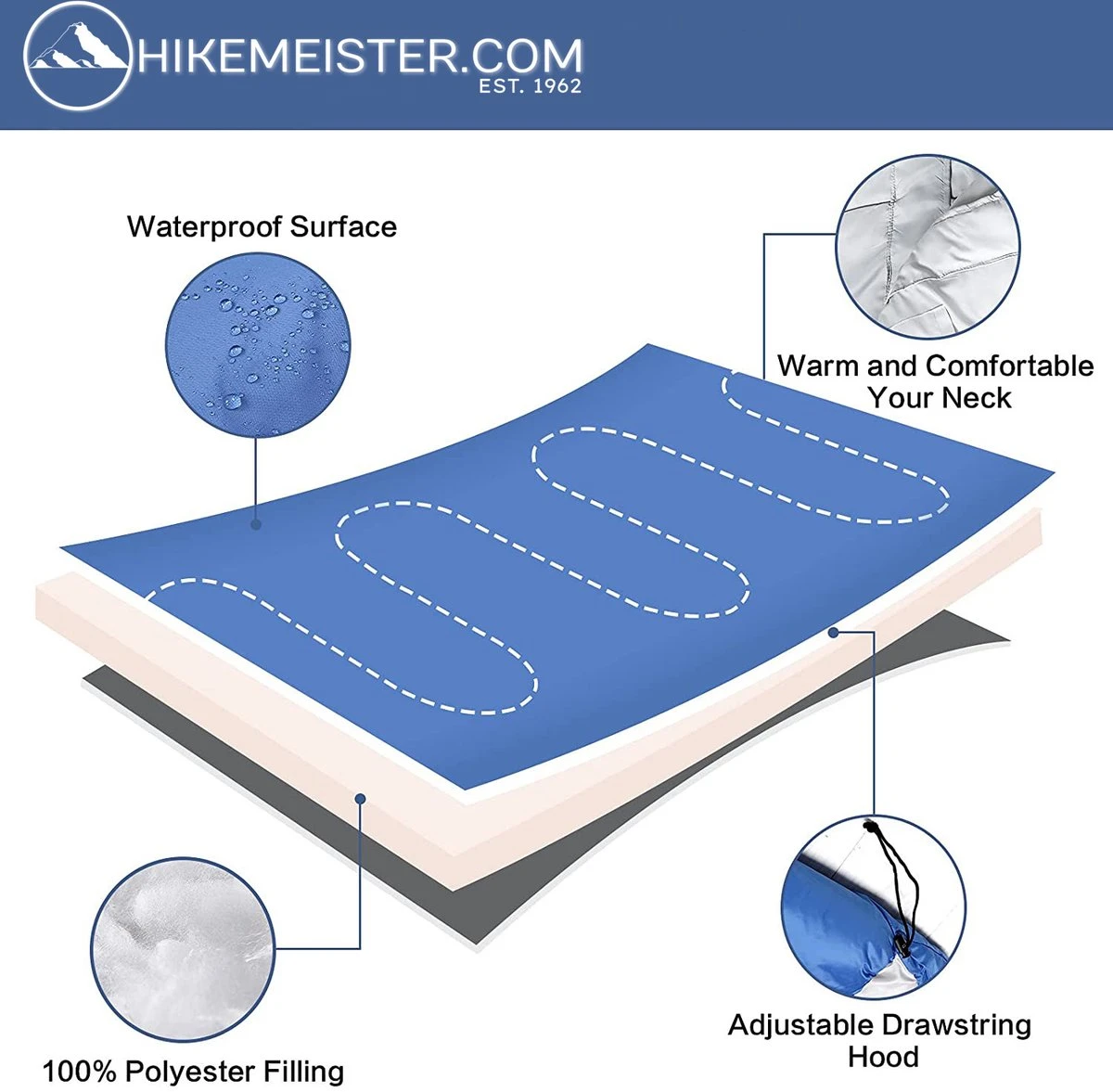 HIKEMEISTER.COM
EST. 1962

Waterproof Surface

Warm and Comfortable Your Neck

Adjustable Drawstring Hood

100% Polyester Filling